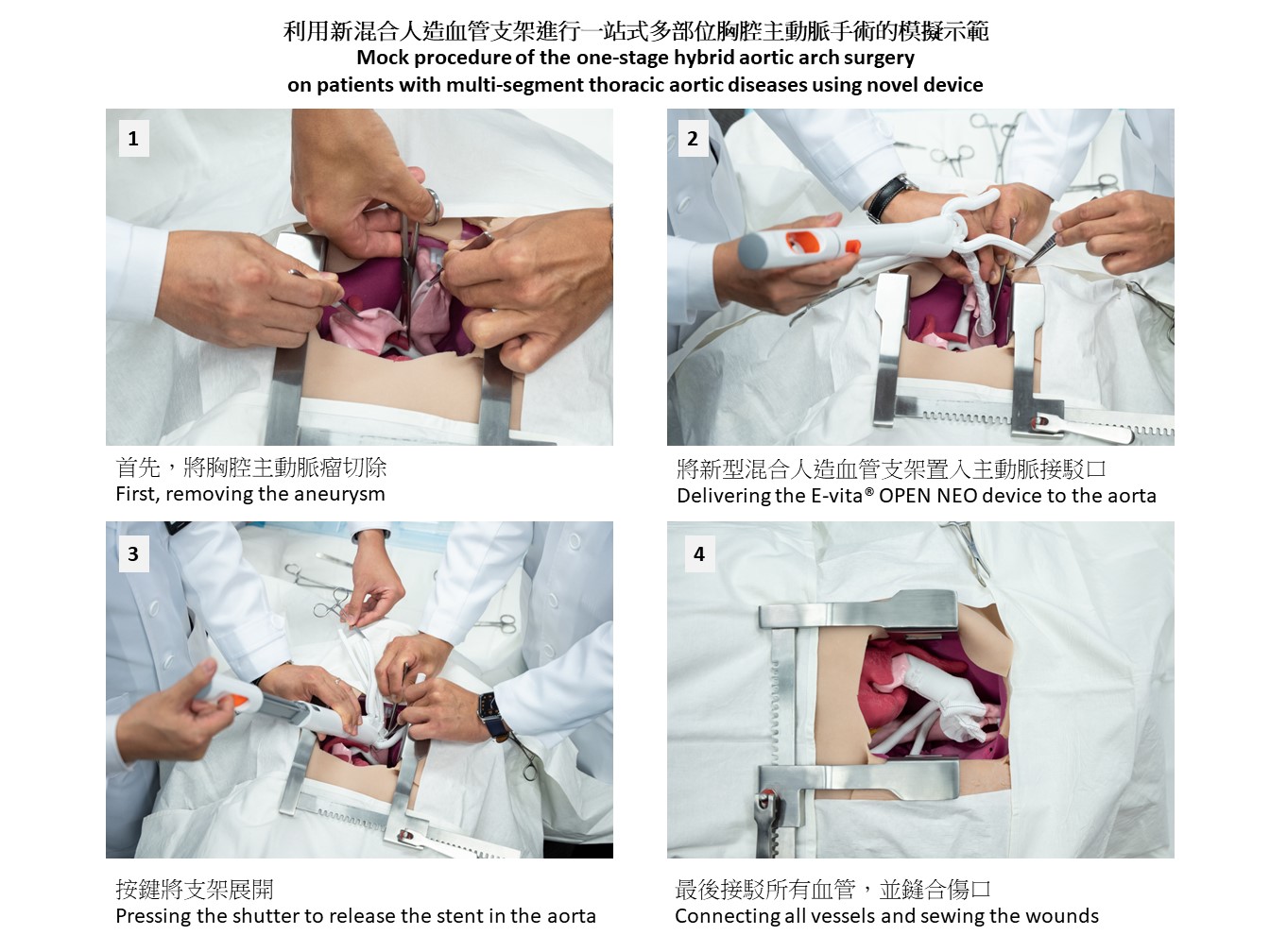 利用新混合人造血管支架進行一站式多部位胸腔主動脈手術的模擬示範
Mock procedure of the one-stage hybrid aortic arch surgery on patients with multi-segment thoracic aortic diseases using novel device

1

首先，將胸腔主動脈瘤切除
First, removing the aneurysm

2

將新型混合人造血管支架置入主動脈接駁口
Delivering the E-vita® OPEN NEO device to the aorta

3

按鍵將支架展開
Pressing the shutter to release the stent in the aorta

4

最後接駁所有血管，並縫合傷口
Connecting all vessels and sewing the wounds